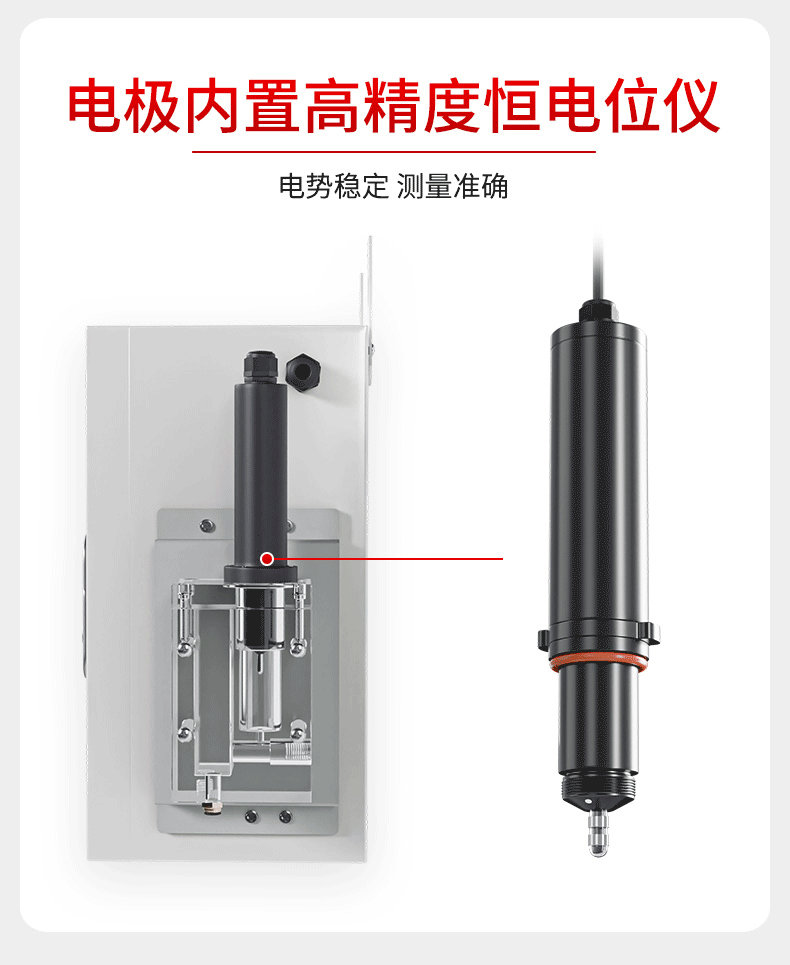 电极内置高精度恒电位仪

电势稳定 测量准确